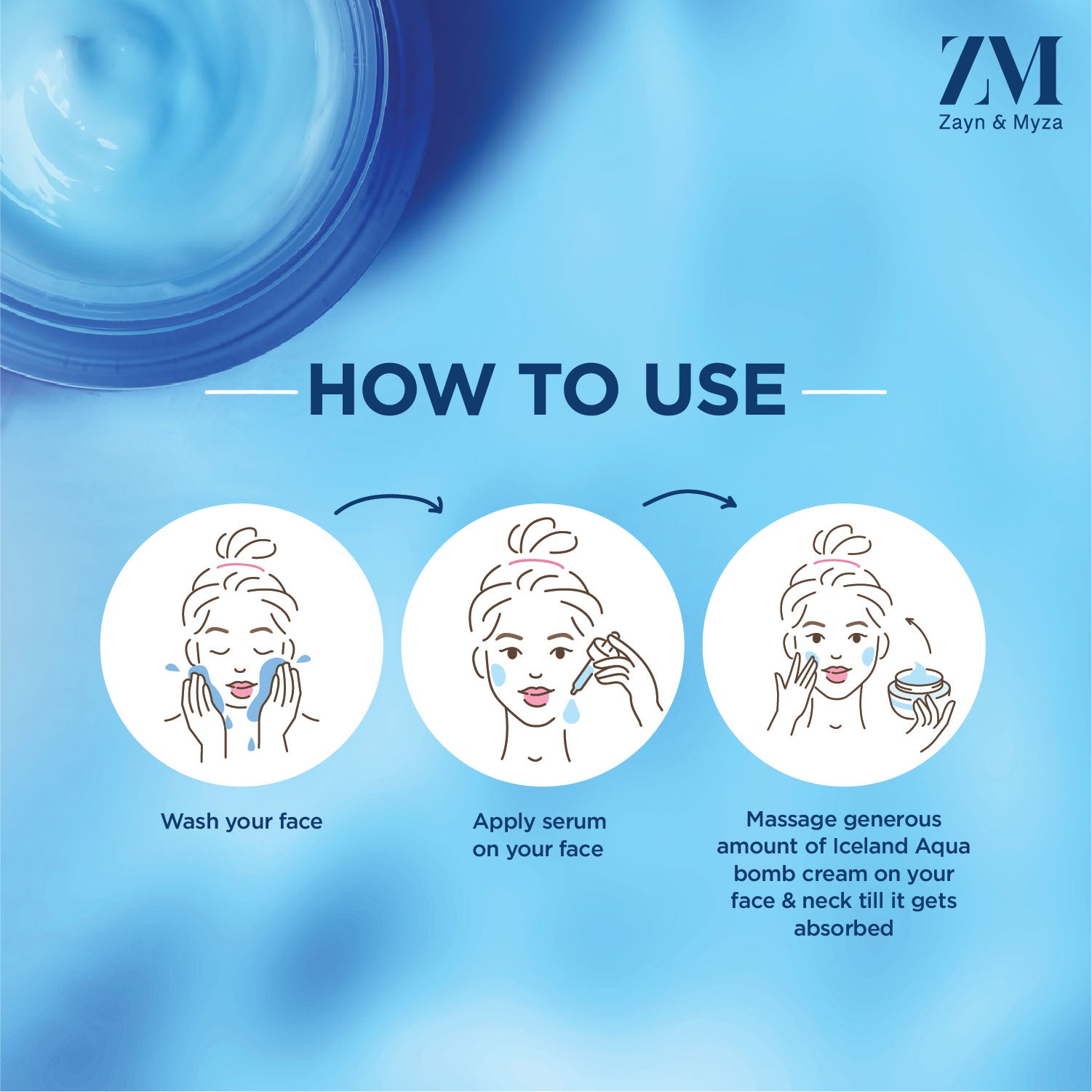 ZM
Zayn & Myza

HOW TO USE

Wash your face

Apply serum on your face

Massage generous amount of Iceland Aqua bomb cream on your face & neck till it gets absorbed