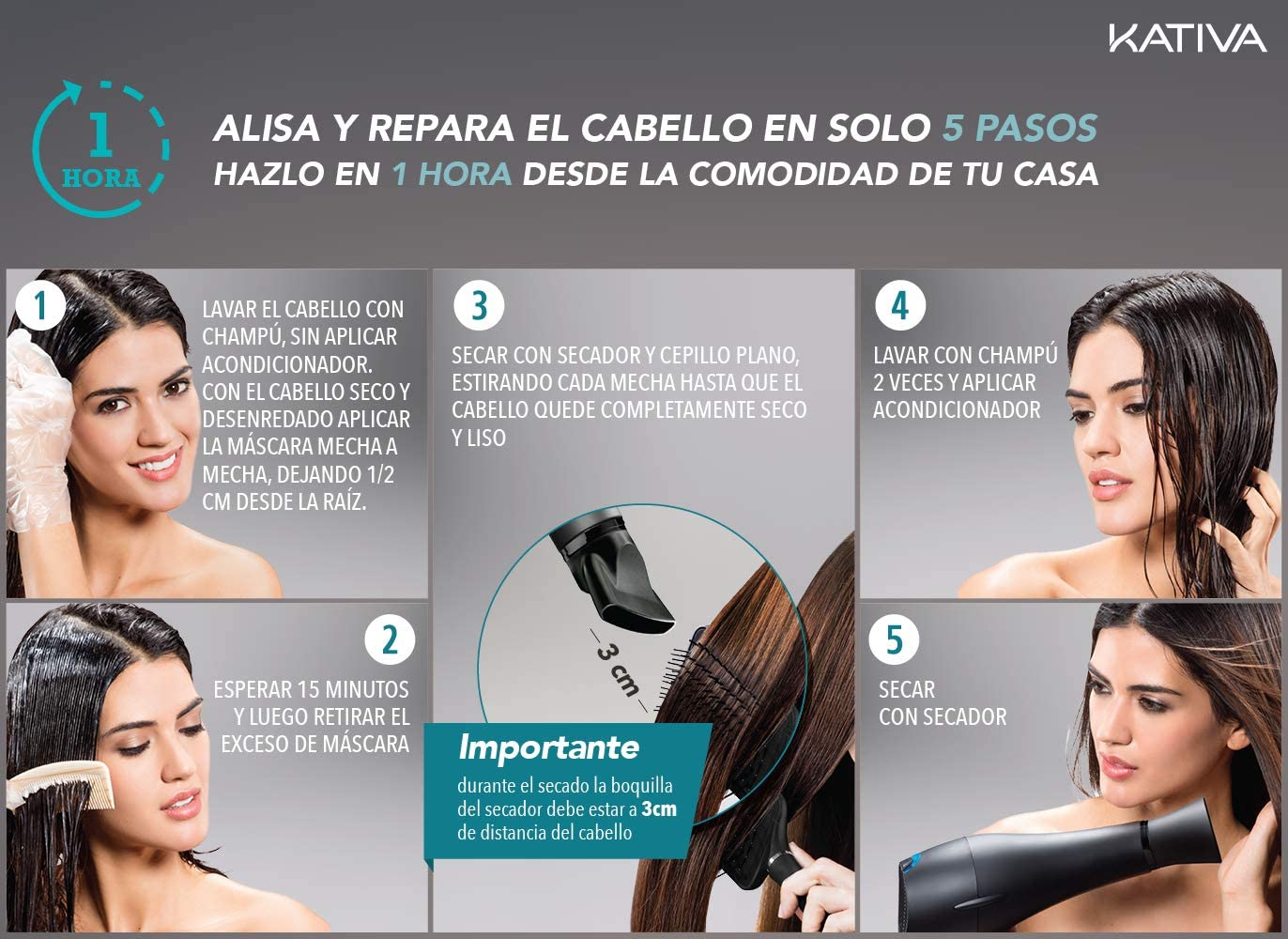 KATIVA

1 HORA

ALISA Y REPARA EL CABELLO EN SOLO 5 PASOS
HAZLO EN 1 HORA DESDE LA COMODIDAD DE TU CASA

1

LAVAR EL CABELLO CON CHAMPÚ, SIN APLICAR ACONDICIONADOR. CON EL CABELLO SECO Y DESENREDADO APLICAR LA MÁSCARA MECHA A MECHA, DEJANDO 1/2 CM DESDE LA RAÍZ.

2

ESPERAR 15 MINUTOS Y LUEGO RETIRAR EL EXCESO DE MÁSCARA

3

SECAR CON SECADOR Y CEPILLO PLANO, ESTIRANDO CADA MECHA HASTA QUE EL CABELLO QUEDE COMPLETAMENTE SECO Y LISO

3 cm

Importante
durante el secado la boquilla del secador debe estar a 3cm de distancia del cabello

4

LAVAR CON CHAMPÚ 2 VECES Y APLICAR ACONDICIONADOR

5

SECAR CON SECADOR